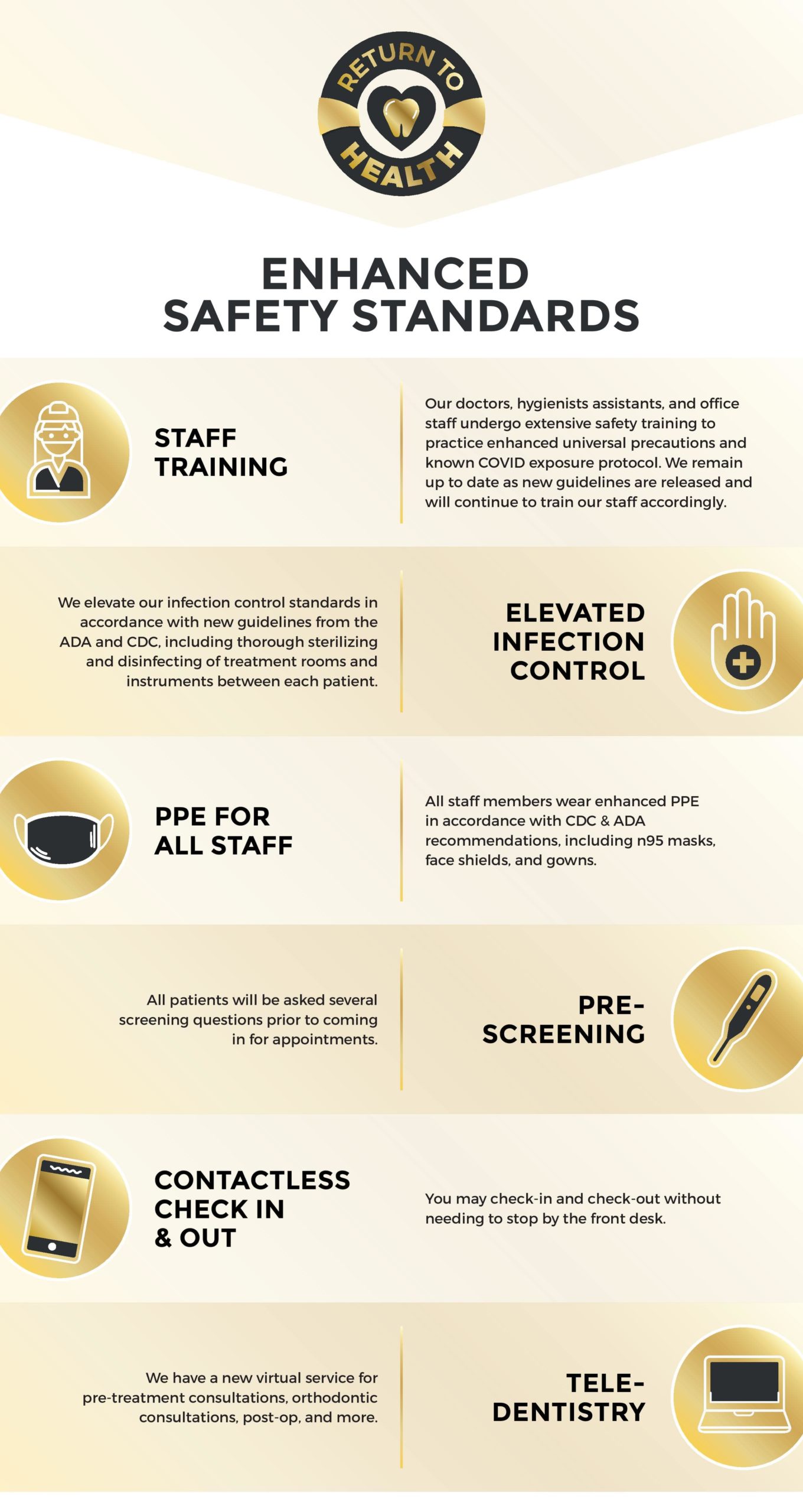 RETURN TO HEALTH

ENHANCED SAFETY STANDARDS

STAFF TRAINING

Our doctors, hygienists assistants, and office staff undergo extensive safety training to practice enhanced universal precautions and known COVID exposure protocol. We remain up to date as new guidelines are released and will continue to train our staff accordingly.

We elevate our infection control standards in accordance with new guidelines from the ADA and CDC, including thorough sterilizing and disinfecting of treatment rooms and instruments between each patient.

ELEVATED INFECTION CONTROL

PPE FOR ALL STAFF

All staff members wear enhanced PPE in accordance with CDC & ADA recommendations, including n95 masks, face shields, and gowns.

All patients will be asked several screening questions prior to coming in for appointments.

PRE-SCREENING

CONTACTLESS CHECK IN & OUT

You may check-in and check-out without needing to stop by the front desk.

We have a new virtual service for pre-treatment consultations, orthodontic consultations, post-op, and more.

TELE-DENTISTRY